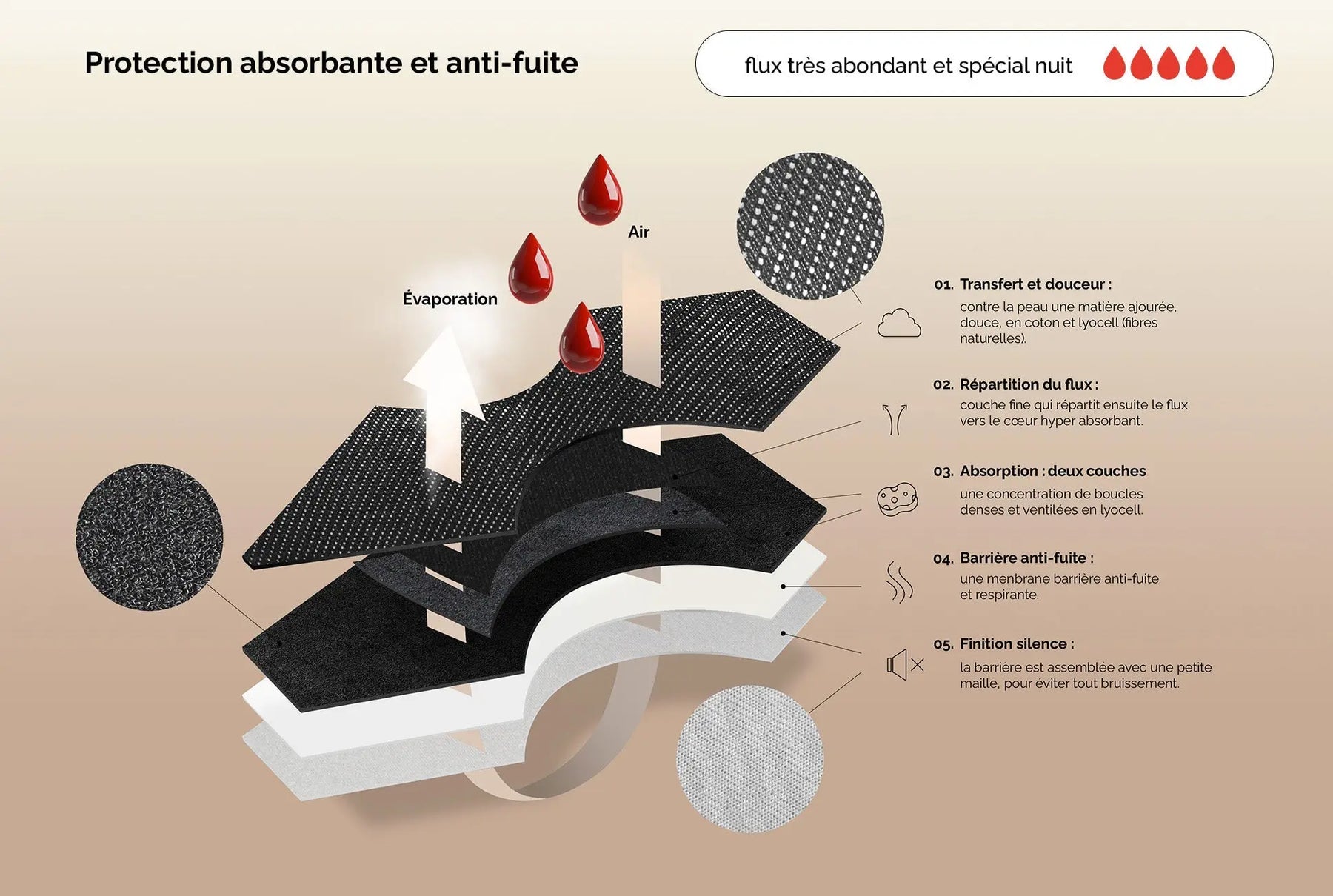 Protection absorbante et anti-fuite

flux très abondant et spécial nuit

Air

Évaporation

01. Transfert et douceur :
contre la peau une matière ajourée, douce, en coton et lyocell (fibres naturelles).

02. Répartition du flux :
couche fine qui répartit ensuite le flux vers le cœur hyper absorbant.

03. Absorption : deux couches
une concentration de boucles denses et ventilées en lyocell.

04. Barrière anti-fuite :
une menbrane barrière anti-fuite et respirante.

05. Finition silence :
la barrière est assemblée avec une petite maille, pour éviter tout bruissement.